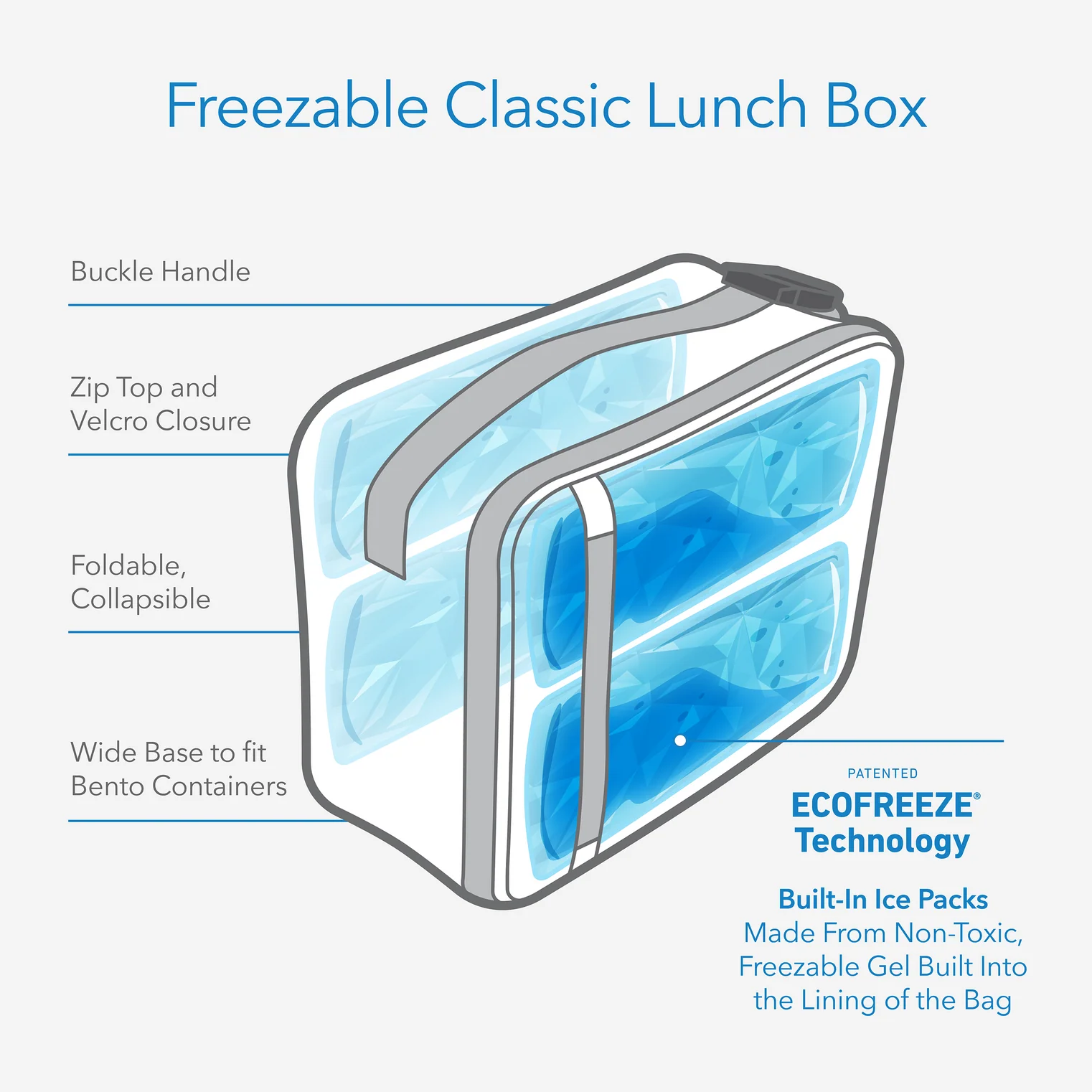 Freezable Classic Lunch Box

Buckle Handle

Zip Top and Velcro Closure

Foldable, Collapsible

Wide Base to fit Bento Containers

PATENTED

ECOFREEZE® Technology

Built-In Ice Packs
Made From Non-Toxic, Freezable Gel Built Into the Lining of the Bag